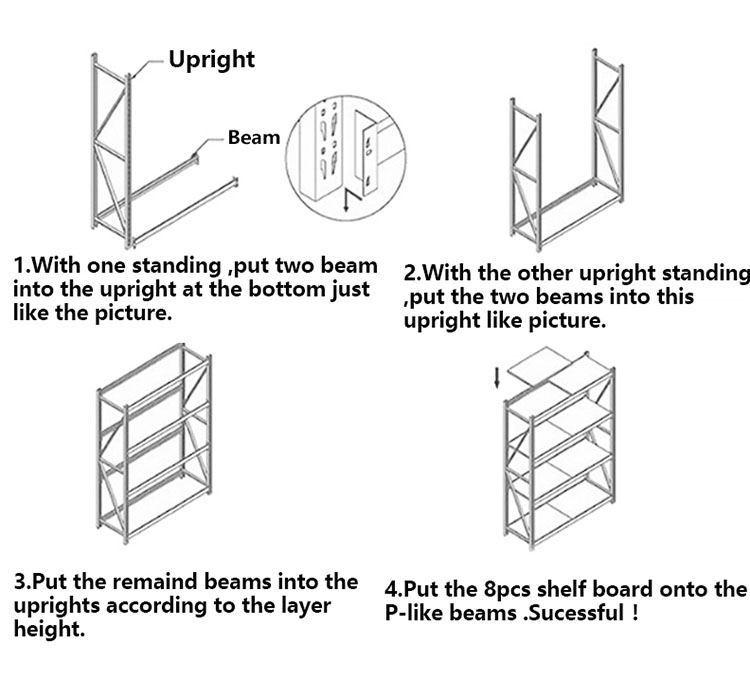 Upright

Beam

1.With one standing ,put two beam into the upright at the bottom just like the picture.

2.With the other upright standing ,put the two beams into this upright like picture.

3.Put the remaind beams into the uprights according to the layer height.

4.Put the 8pcs shelf board onto the P-like beams .Sucessful !