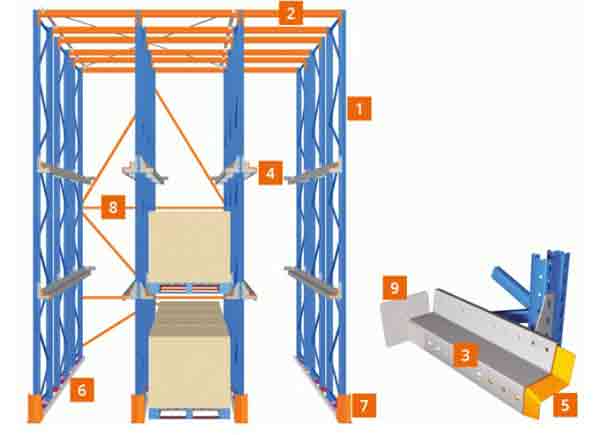 2
1
4
8
9
3
6
7
5