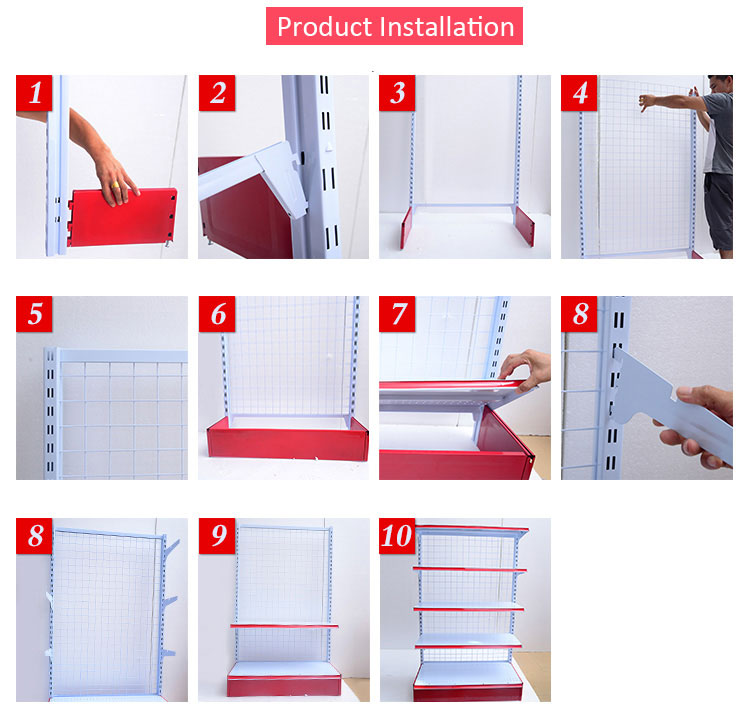 Product Installation

1

2

3

4

5

6

7

8

8

9

10